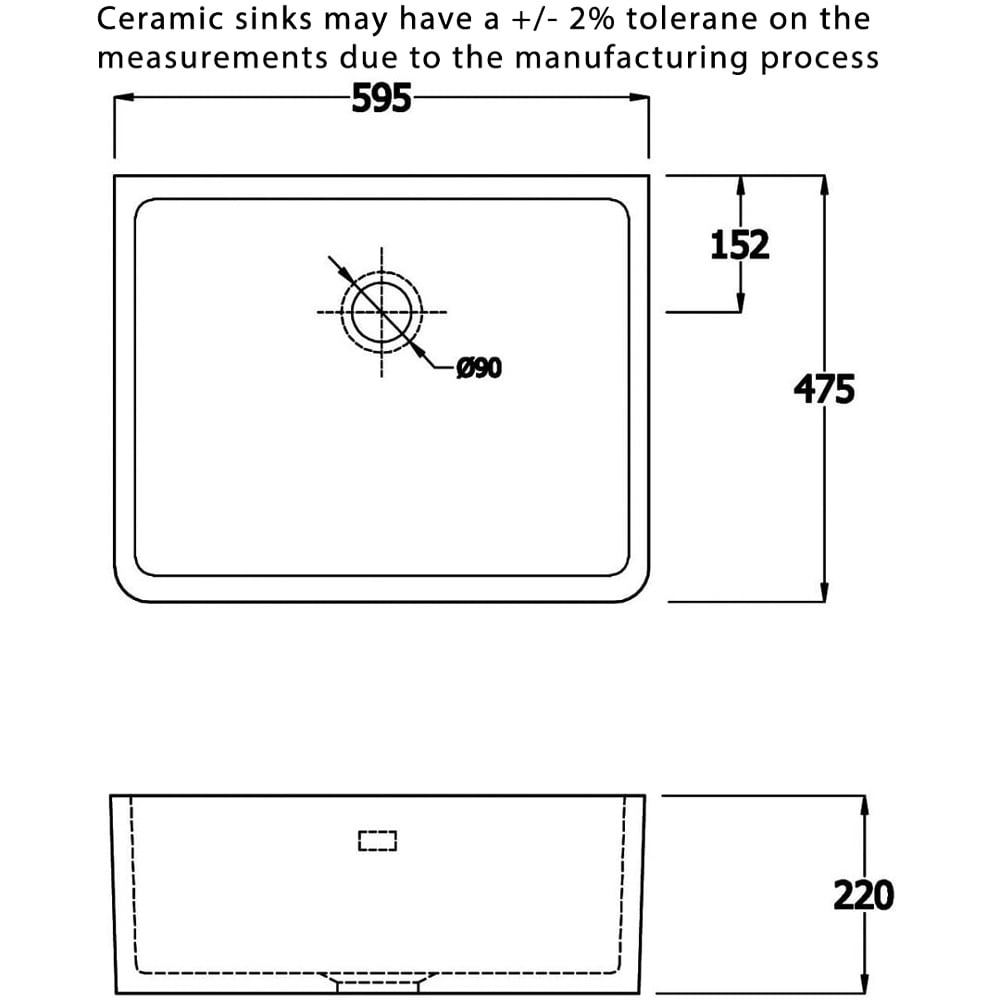 Ceramic sinks may have a +/- 2% tolerane on the measurements due to the manufacturing process

595

152

Ø90

475

220