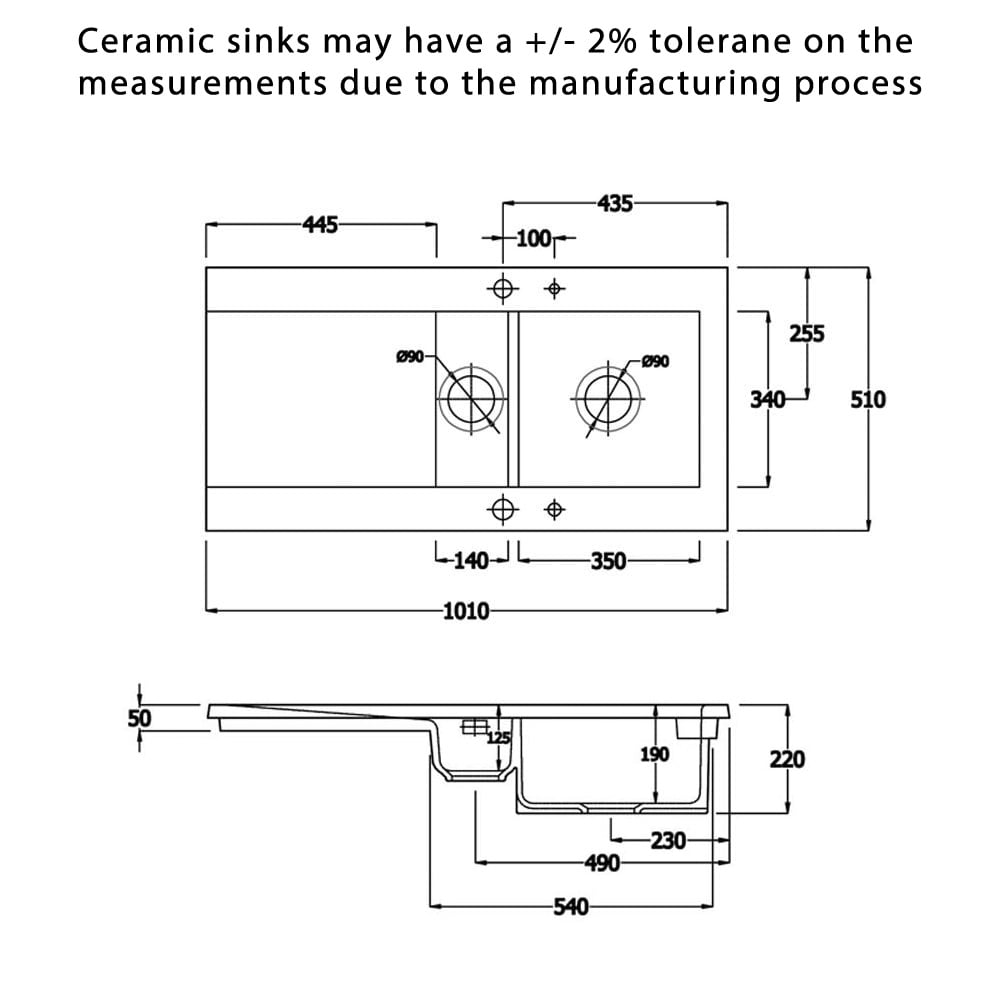 Ceramic sinks may have a +/- 2% tolerane on the measurements due to the manufacturing process

445
435
100
Ø90
Ø90
255
340
510
140
350
1010

50
125
190
220
230
490
540