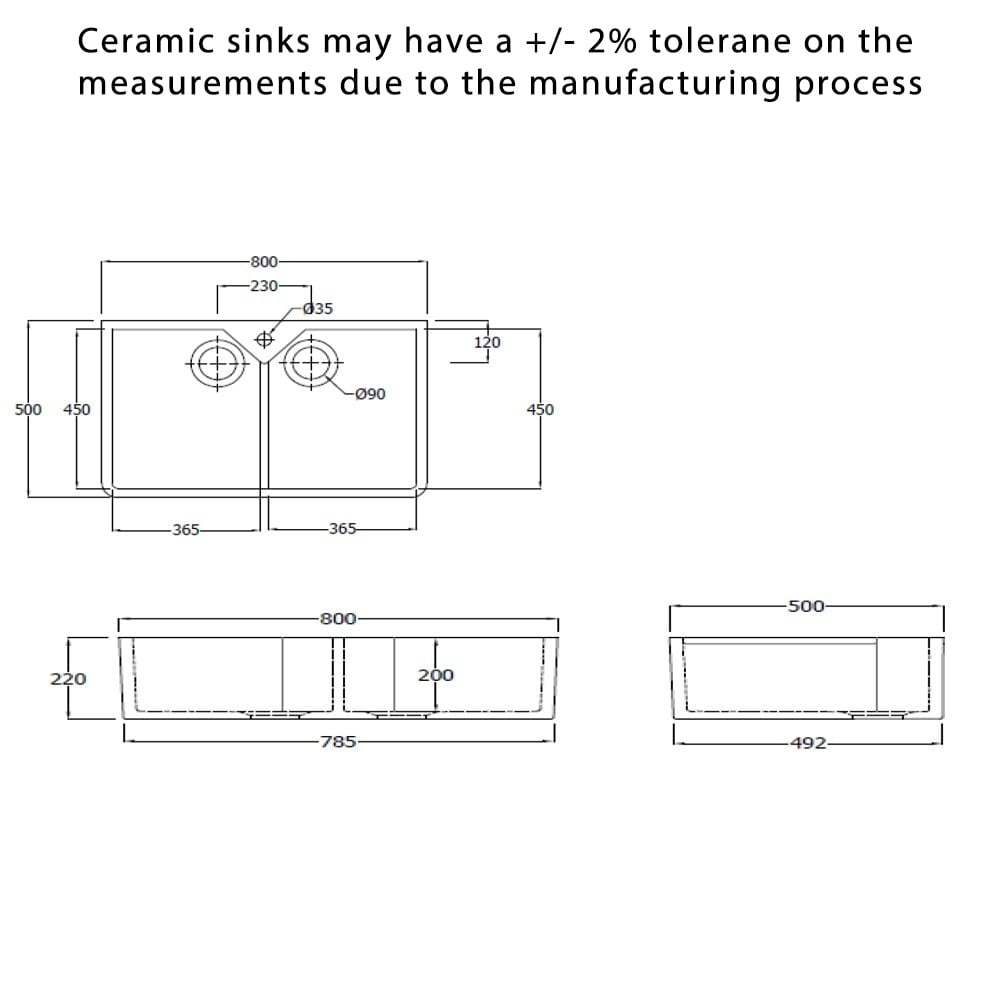 Ceramic sinks may have a +/- 2% tolerane on the measurements due to the manufacturing process

800
230
Ø35
120
Ø90
500
450
450
365
365

800
220
200
785

500
492