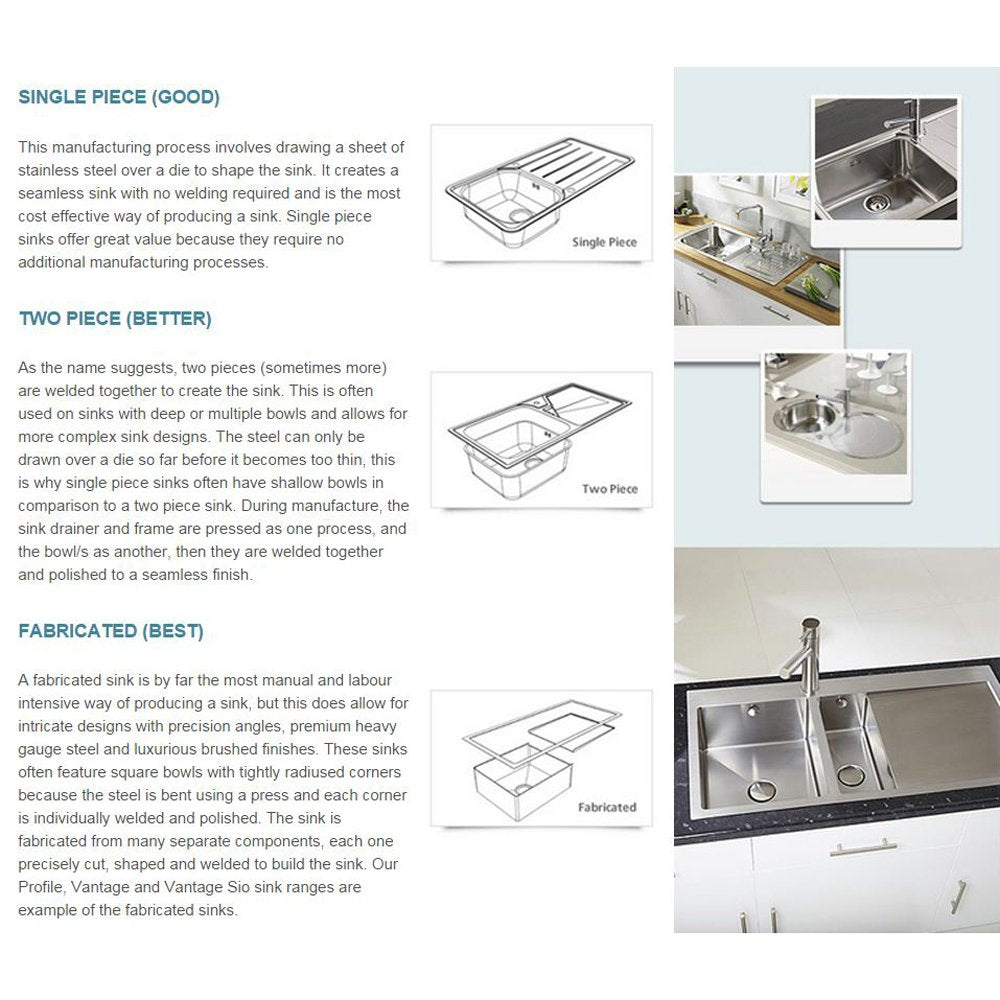 SINGLE PIECE (GOOD)

This manufacturing process involves drawing a sheet of stainless steel over a die to shape the sink. It creates a seamless sink with no welding required and is the most cost effective way of producing a sink. Single piece sinks offer great value because they require no additional manufacturing processes.

Single Piece

TWO PIECE (BETTER)

As the name suggests, two pieces (sometimes more) are welded together to create the sink. This is often used on sinks with deep or multiple bowls and allows for more complex sink designs. The steel can only be drawn over a die so far before it becomes too thin, this is why single piece sinks often have shallow bowls in comparison to a two piece sink. During manufacture, the sink drainer and frame are pressed as one process, and the bowl/s as another, then they are welded together and polished to a seamless finish.

Two Piece

FABRICATED (BEST)

A fabricated sink is by far the most manual and labour intensive way of producing a sink, but this does allow for intricate designs with precision angles, premium heavy gauge steel and luxurious brushed finishes. These sinks often feature square bowls with tightly radiused corners because the steel is bent using a press and each corner is individually welded and polished. The sink is fabricated from many separate components, each one precisely cut, shaped and welded to build the sink. Our Profile, Vantage and Vantage Sio sink ranges are example of the fabricated sinks.

Fabricated